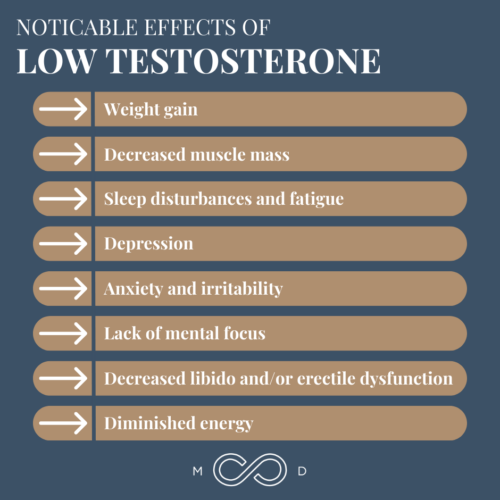 NOTICABLE EFFECTS OF
LOW TESTOSTERONE

Weight gain

Decreased muscle mass

Sleep disturbances and fatigue

Depression

Anxiety and irritability

Lack of mental focus

Decreased libido and/or erectile dysfunction

Diminished energy

M D