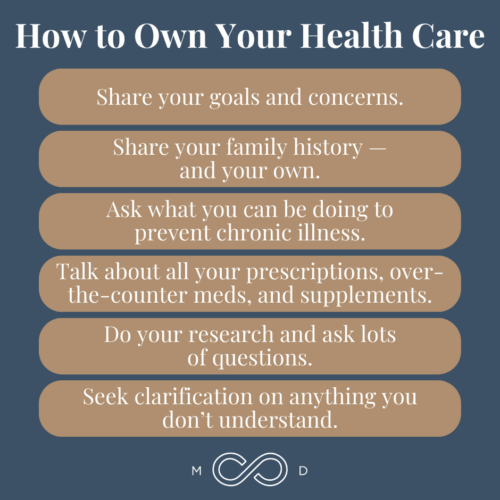 How to Own Your Health Care

Share your goals and concerns.

Share your family history — and your own.

Ask what you can be doing to prevent chronic illness.

Talk about all your prescriptions, over-the-counter meds, and supplements.

Do your research and ask lots of questions.

Seek clarification on anything you don't understand.

M D