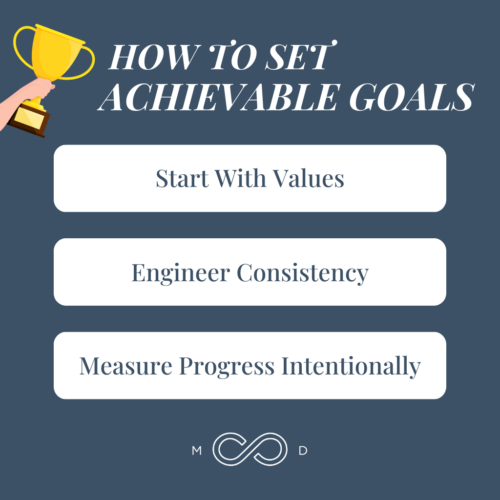 HOW TO SET ACHIEVABLE GOALS

Start With Values

Engineer Consistency

Measure Progress Intentionally

M D