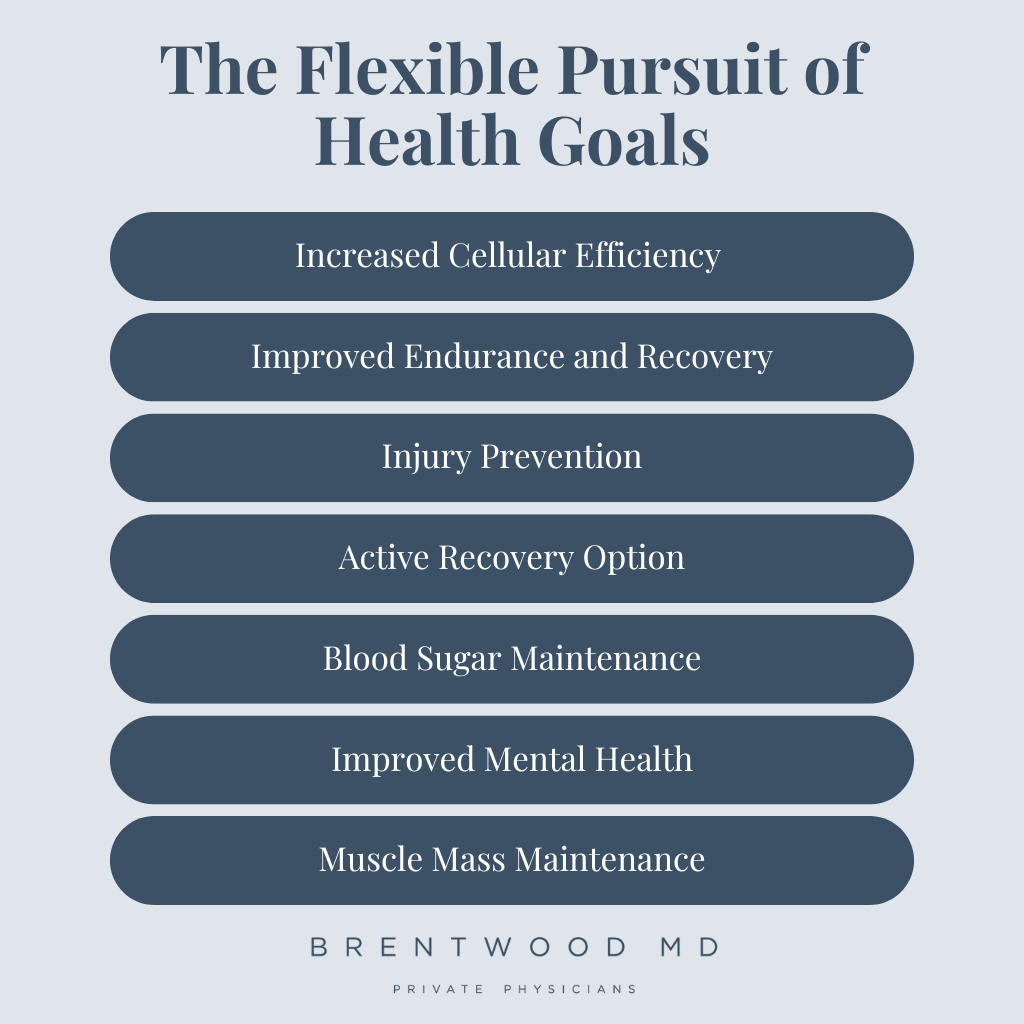 The Flexible Pursuit of Health Goals

Increased Cellular Efficiency

Improved Endurance and Recovery

Injury Prevention

Active Recovery Option

Blood Sugar Maintenance

Improved Mental Health

Muscle Mass Maintenance

BRENTWOOD MD

PRIVATE PHYSICIANS