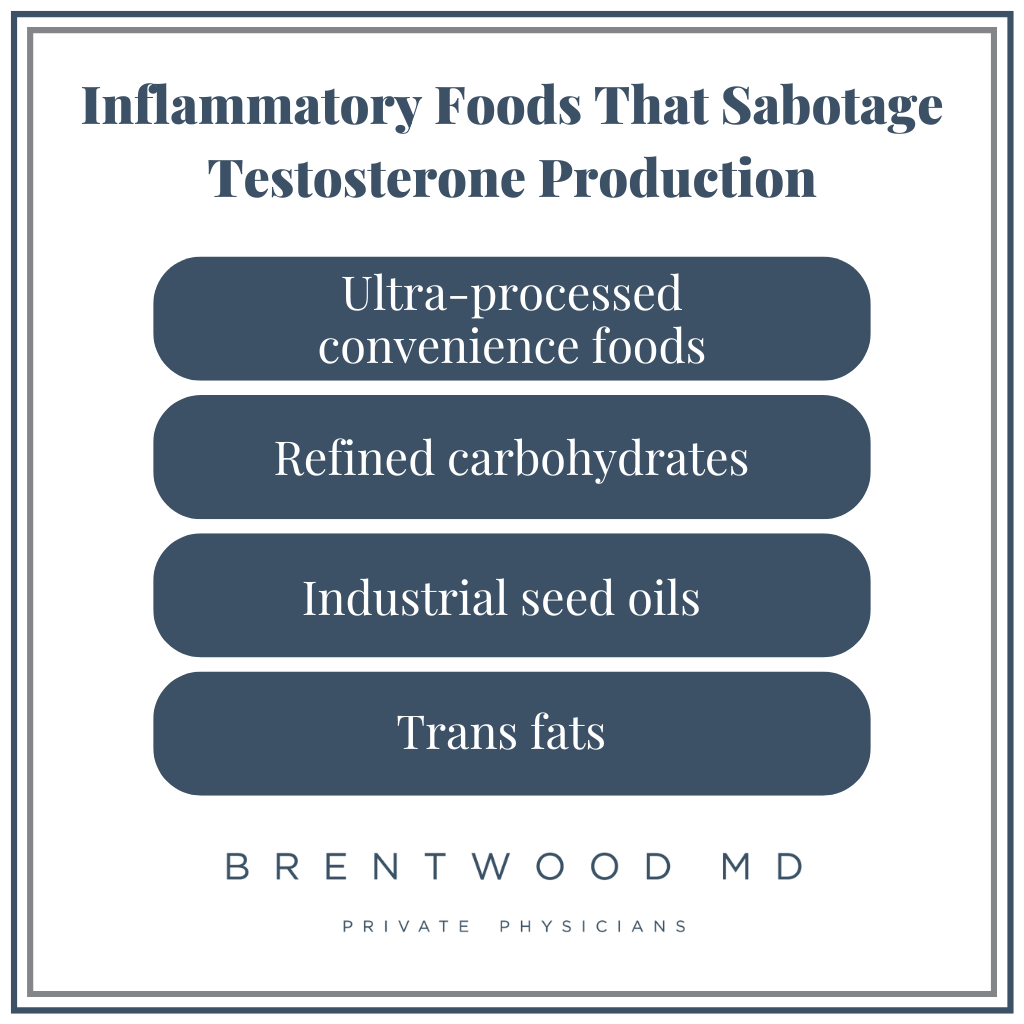 Inflammatory Foods That Sabotage Testosterone Production

Ultra-processed convenience foods

Refined carbohydrates

Industrial seed oils

Trans fats

BRENTWOOD MD

PRIVATE PHYSICIANS