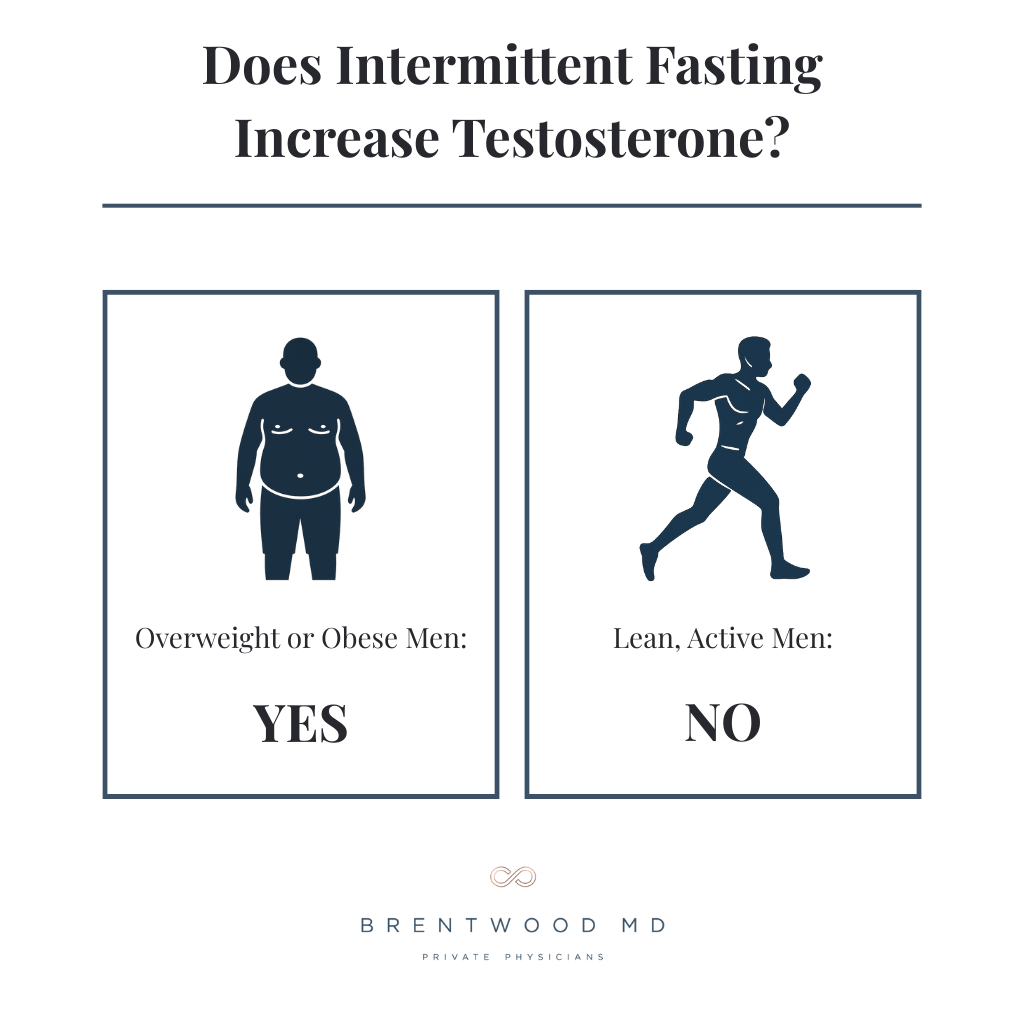 Does Intermittent Fasting Increase Testosterone?

Overweight or Obese Men:

YES

Lean, Active Men:

NO

BRENTWOOD MD

PRIVATE PHYSICIANS