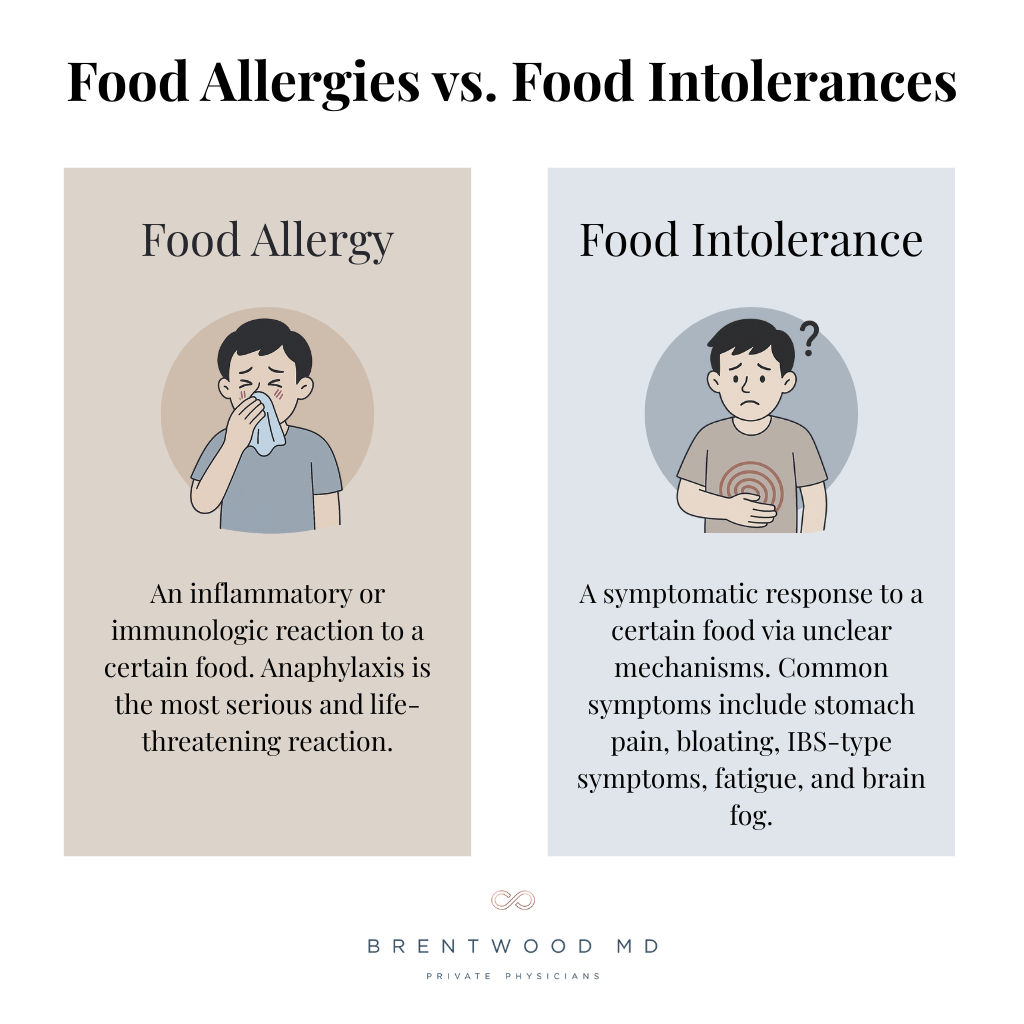 Food Allergies vs. Food Intolerances

Food Allergy

An inflammatory or immunologic reaction to a certain food. Anaphylaxis is the most serious and life-threatening reaction.

Food Intolerance

?

A symptomatic response to a certain food via unclear mechanisms. Common symptoms include stomach pain, bloating, IBS-type symptoms, fatigue, and brain fog.

BRENTWOOD MD

PRIVATE PHYSICIANS