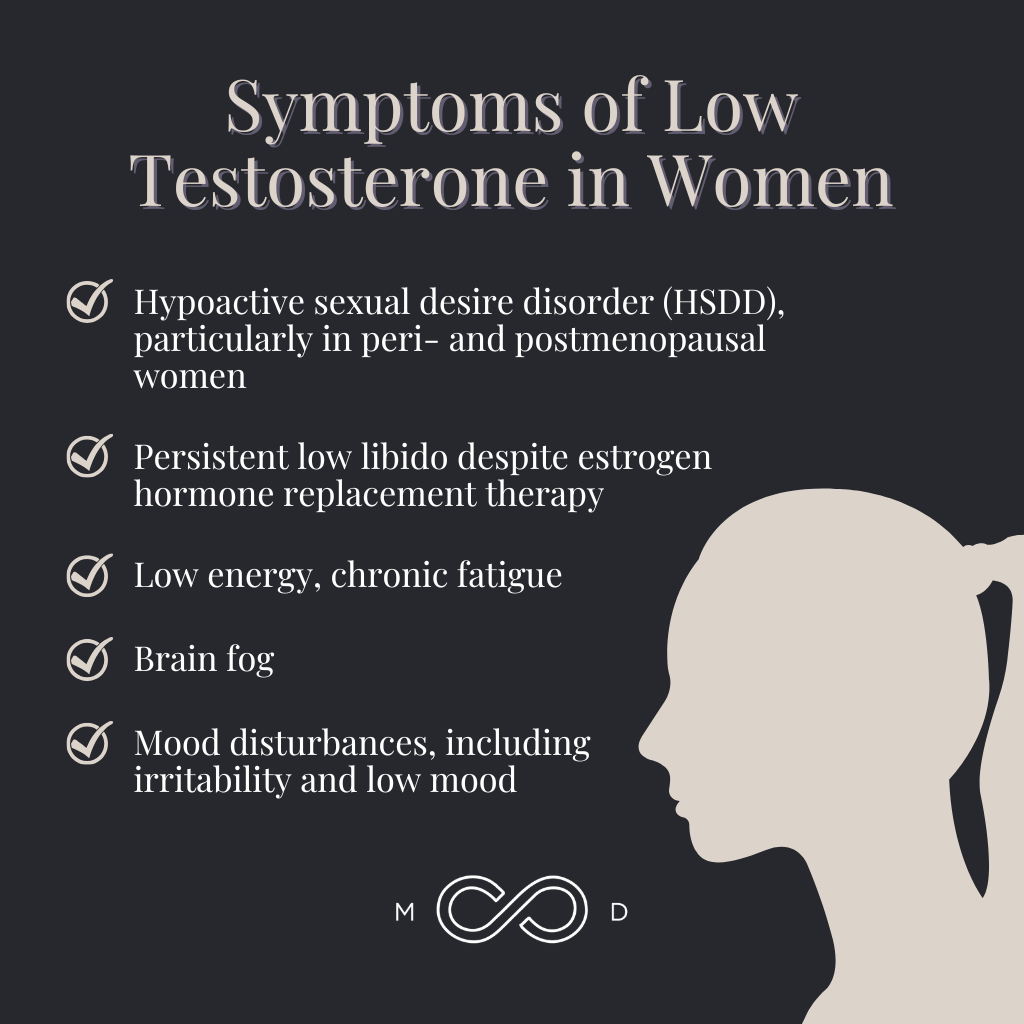 Symptoms of Low Testosterone in Women

Hypoactive sexual desire disorder (HSDD), particularly in peri- and postmenopausal women

Persistent low libido despite estrogen hormone replacement therapy

Low energy, chronic fatigue

Brain fog

Mood disturbances, including irritability and low mood

M D