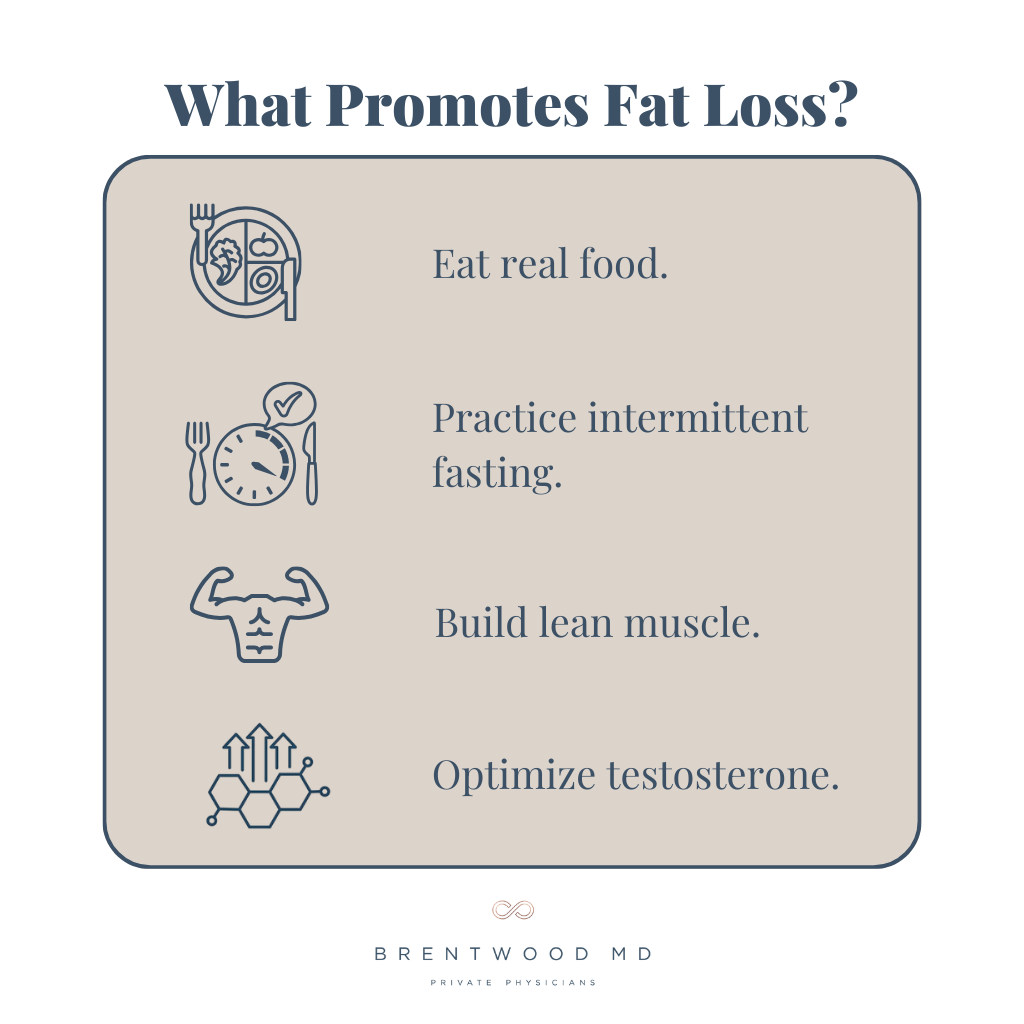 What Promotes Fat Loss?

Eat real food.

Practice intermittent fasting.

Build lean muscle.

Optimize testosterone.

BRENTWOOD MD

PRIVATE PHYSICIANS